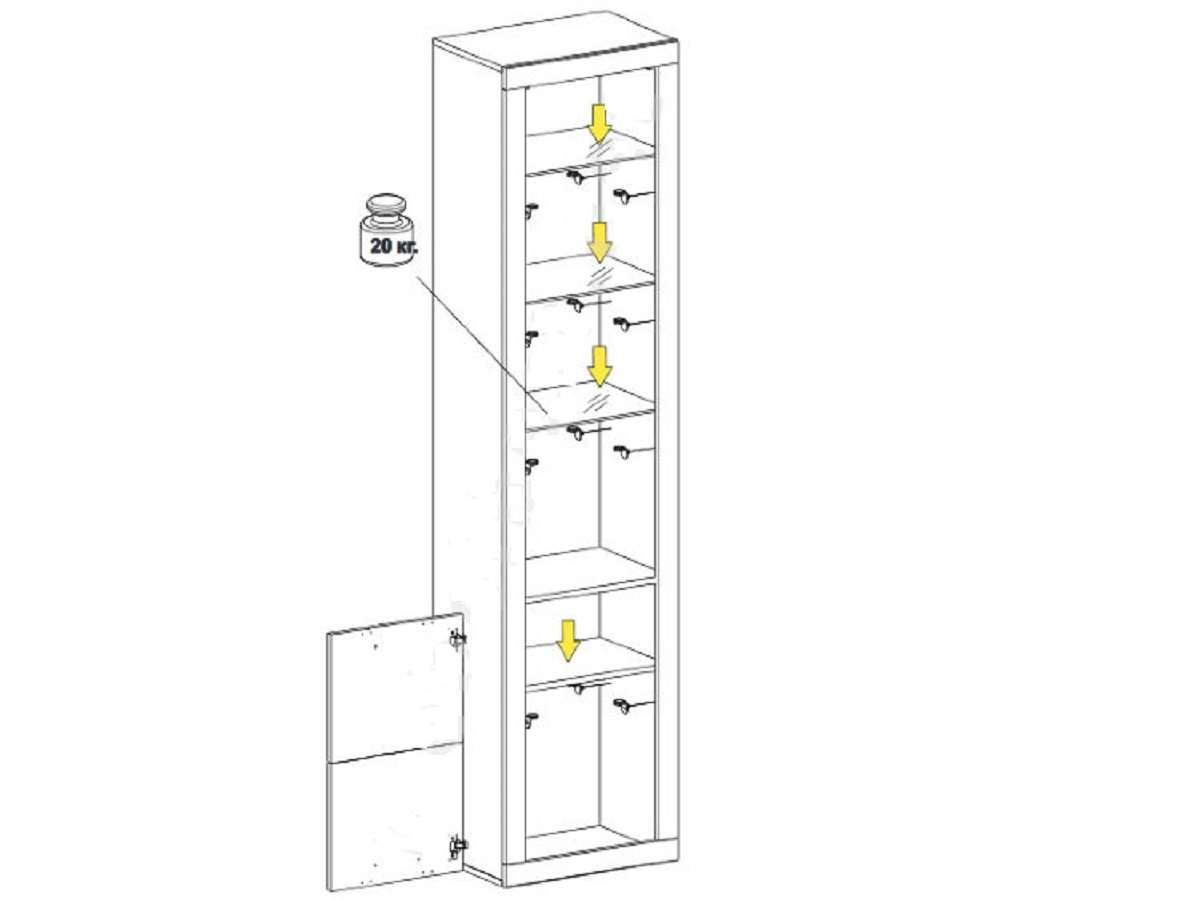 20 кг.